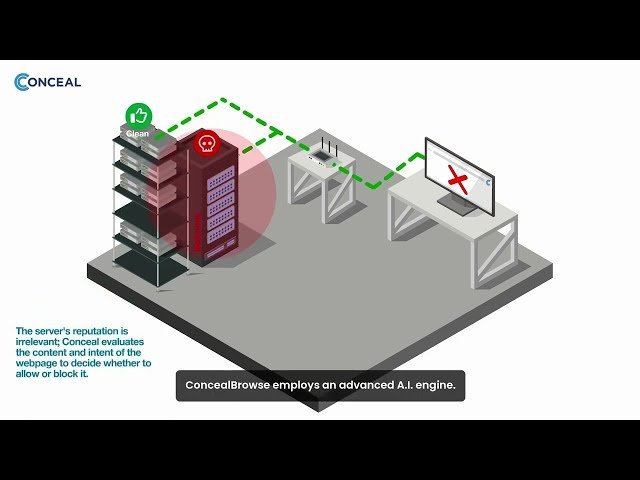 CONCEAL

Clean

The server's reputation is irrelevant; Conceal evaluates the content and intent of the webpage to decide whether to allow or block it.

ConcealBrowse employs an advanced A.I. engine.